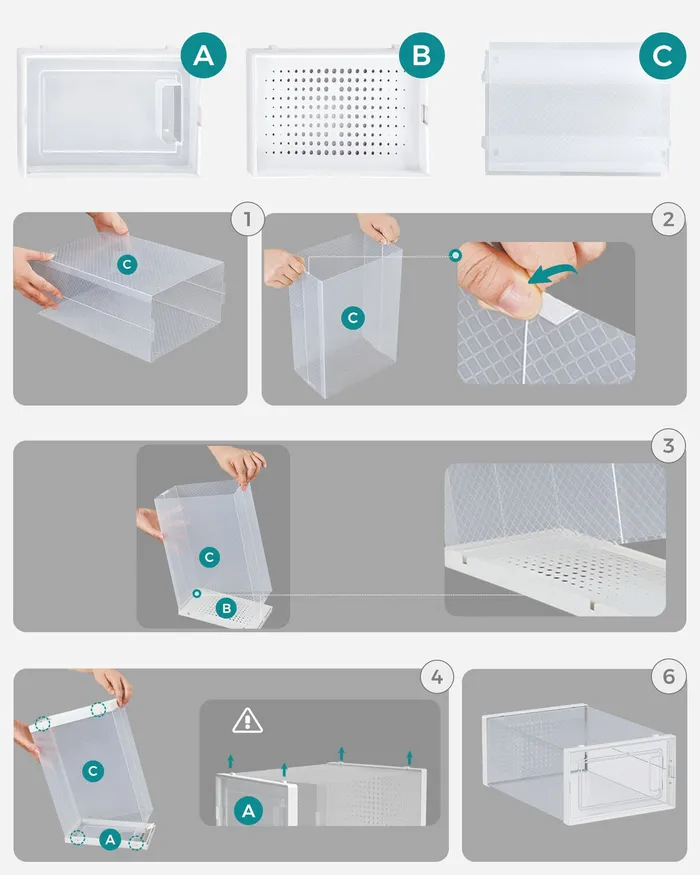 A
B
C
1
C
2
C
3
C
B
4
C
A
A
6