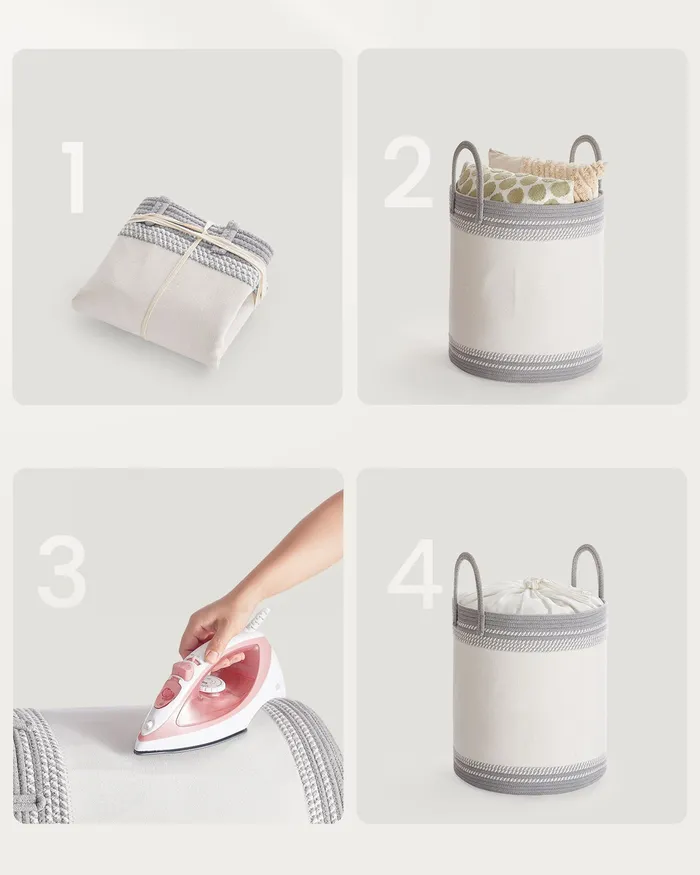 1

2

3

4