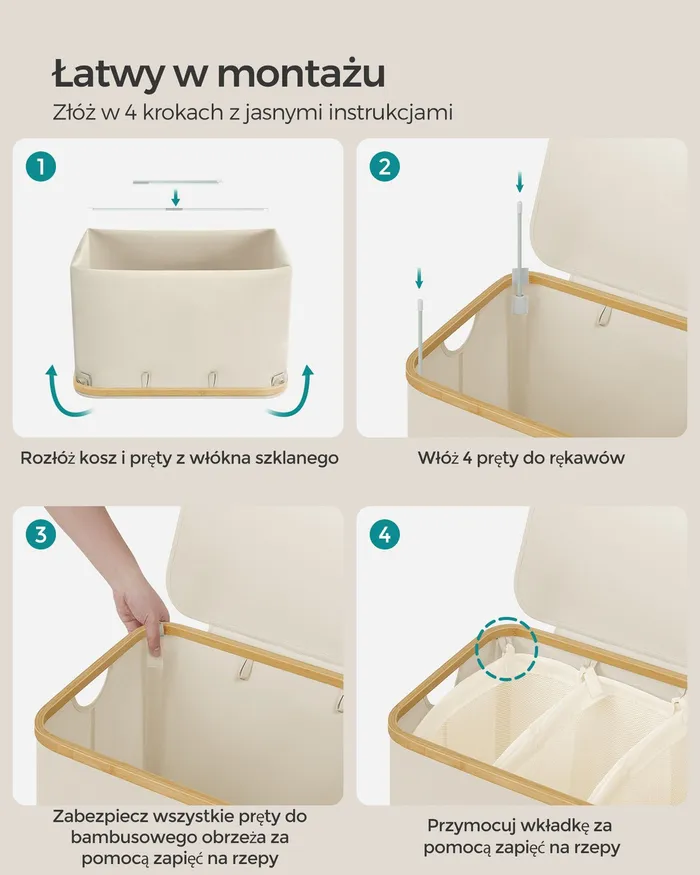 Łatwy w montażu
Złóż w 4 krokach z jasnymi instrukcjami

1
Rozłóż kosz i pręty z włókna szklanego

2
Włóż 4 pręty do rękawów

3
Zabezpiecz wszystkie pręty do bambusowego obrzeża za pomocą zapięć na rzepy

4
Przymocuj wkładkę za pomocą zapięć na rzepy