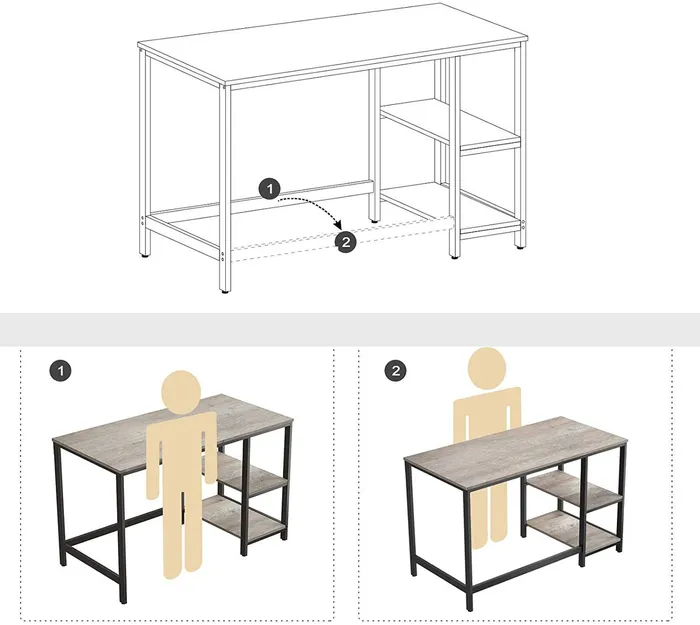 1
2
1
2