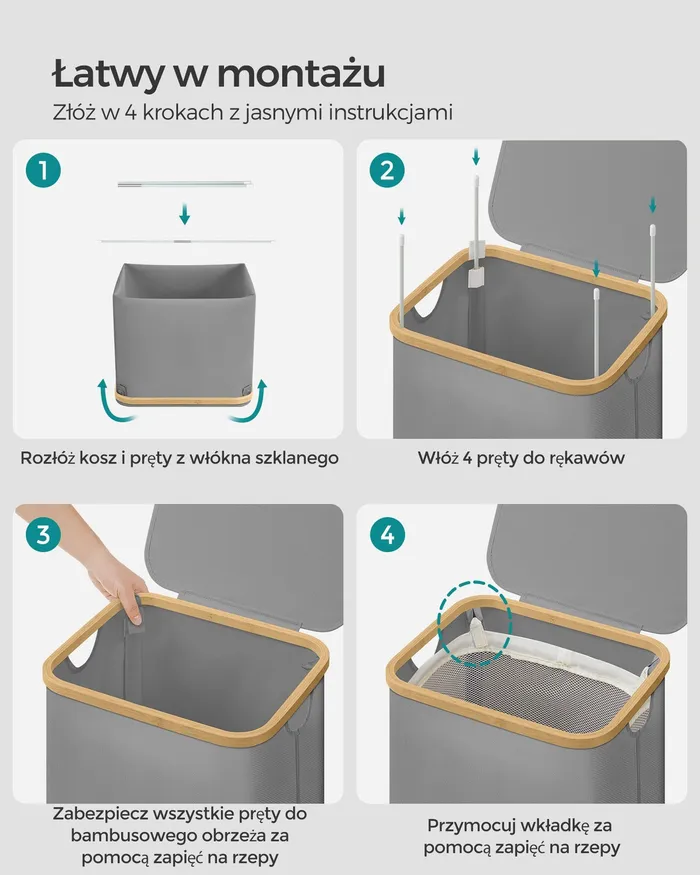 Łatwy w montażu
Złóż w 4 krokach z jasnymi instrukcjami

1

Rozłóż kosz i pręty z włókna szklanego

2

Włóż 4 pręty do rękawów

3

Zabezpiecz wszystkie pręty do bambusowego obrzeża za pomocą zapięć na rzepy

4

Przymocuj wkładkę za pomocą zapięć na rzepy