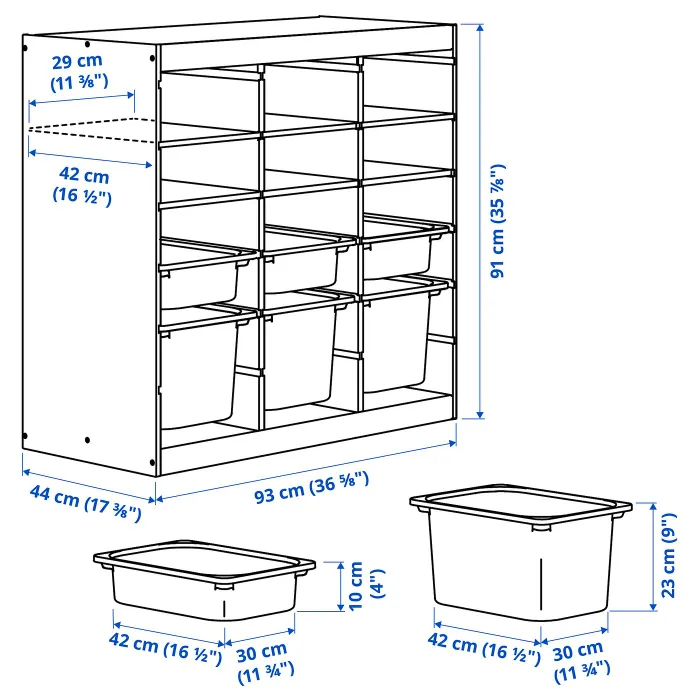 29 cm
(11 ⅜")

42 cm
(16 ½")

91 cm (35 ⅞")

44 cm (17 ⅜")

93 cm (36 ⅝")

10 cm
(4")

42 cm (16 ½")

30 cm
(11 ¾")

23 cm (9")

42 cm (16 ½")

30 cm
(11 ¾")