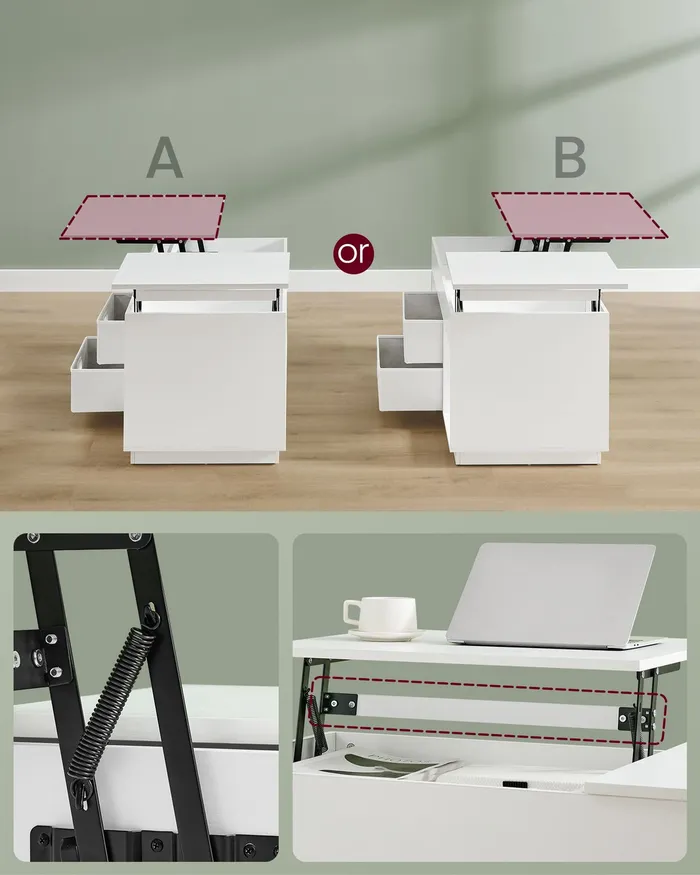 A

or

B