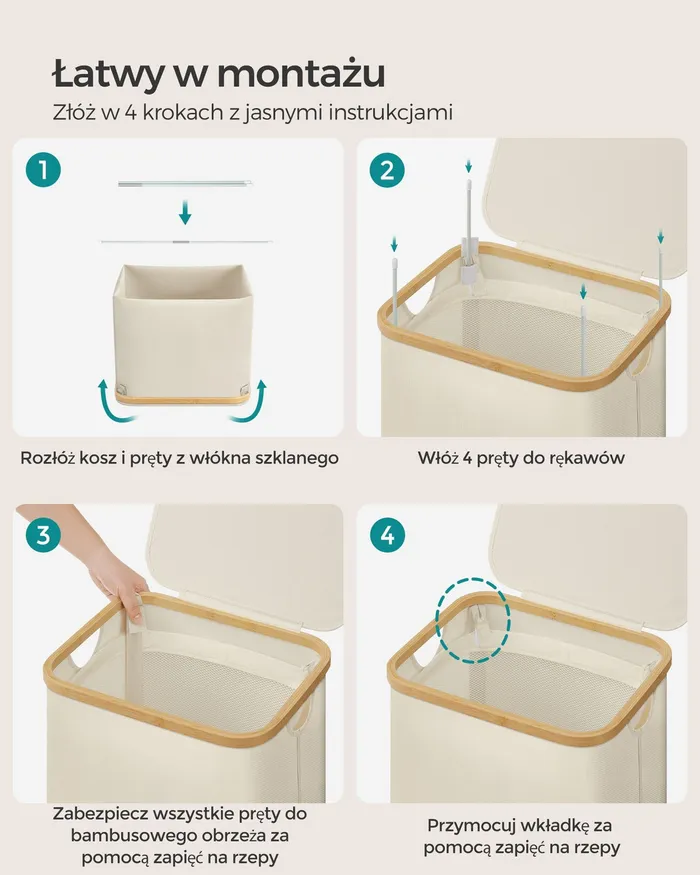 Łatwy w montażu

Złóż w 4 krokach z jasnymi instrukcjami

1

Rozłóż kosz i pręty z włókna szklanego

2

Włóż 4 pręty do rękawów

3

Zabezpiecz wszystkie pręty do bambusowego obrzeża za pomocą zapięć na rzepy

4

Przymocuj wkładkę za pomocą zapięć na rzepy