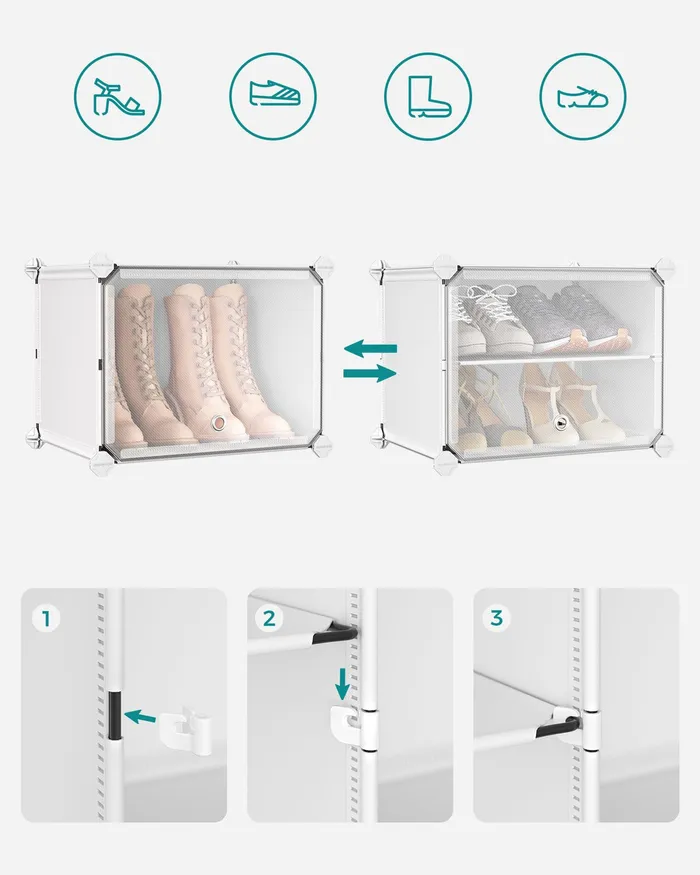 1

2

3