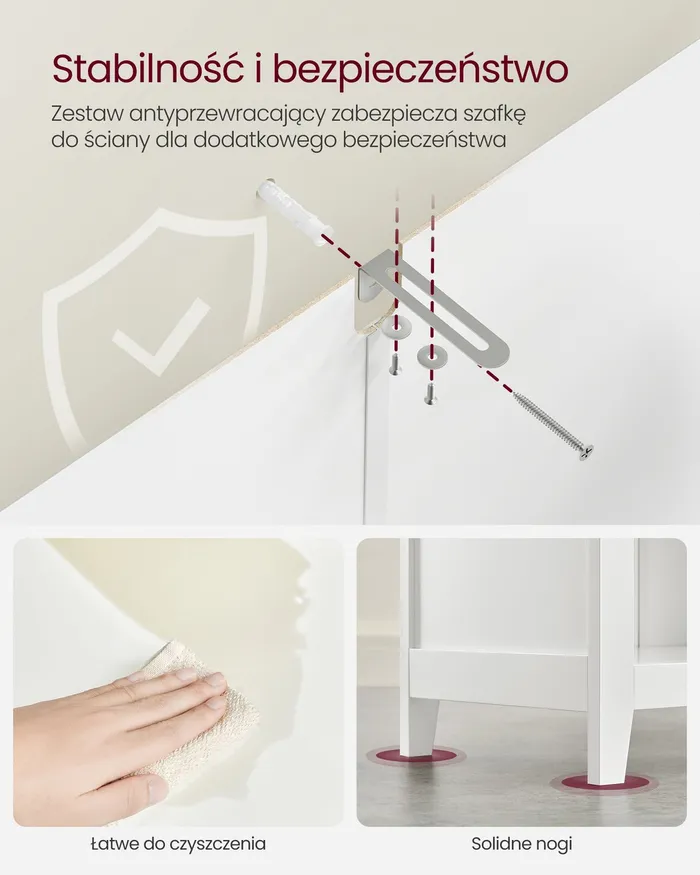 Stabilność i bezpieczeństwo

Zestaw antyprzewracający zabezpiecza szafkę do ściany dla dodatkowego bezpieczeństwa

Łatwe do czyszczenia

Solidne nogi