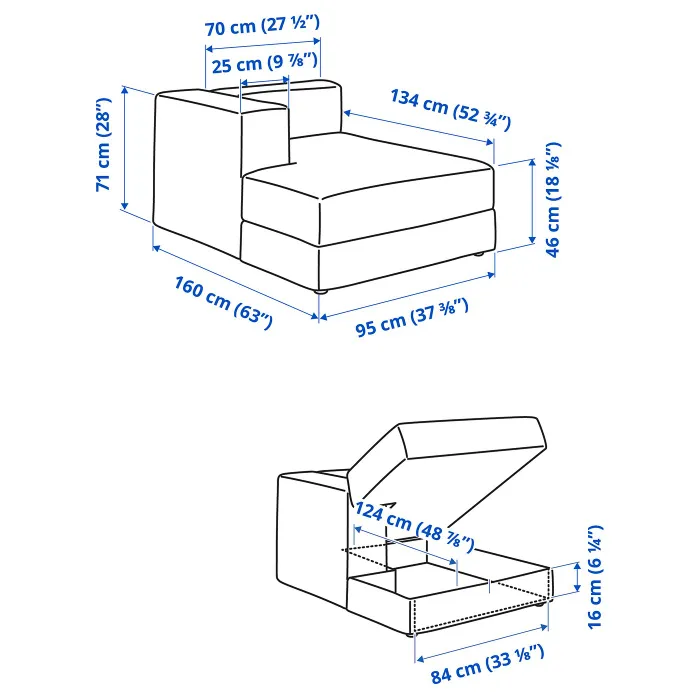 70 cm (27 ½")
25 cm (9 ⅞")
134 cm (52 ¾")
71 cm (28")
46 cm (18 ⅛")
160 cm (63")
95 cm (37 ⅜")

124 cm (48 ⅞")
16 cm (6 ¼")
84 cm (33 ⅛")