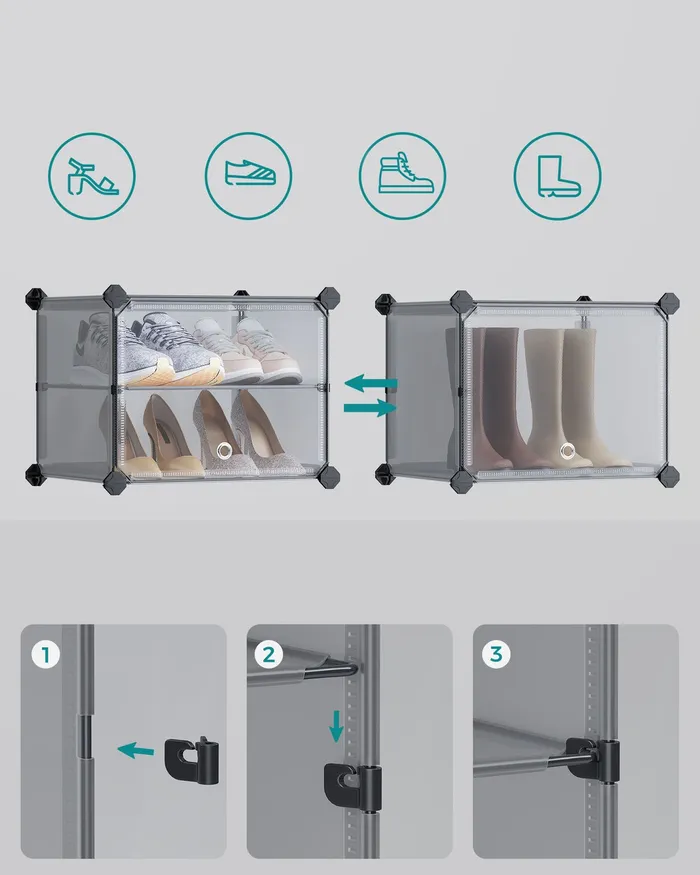 1

2

3