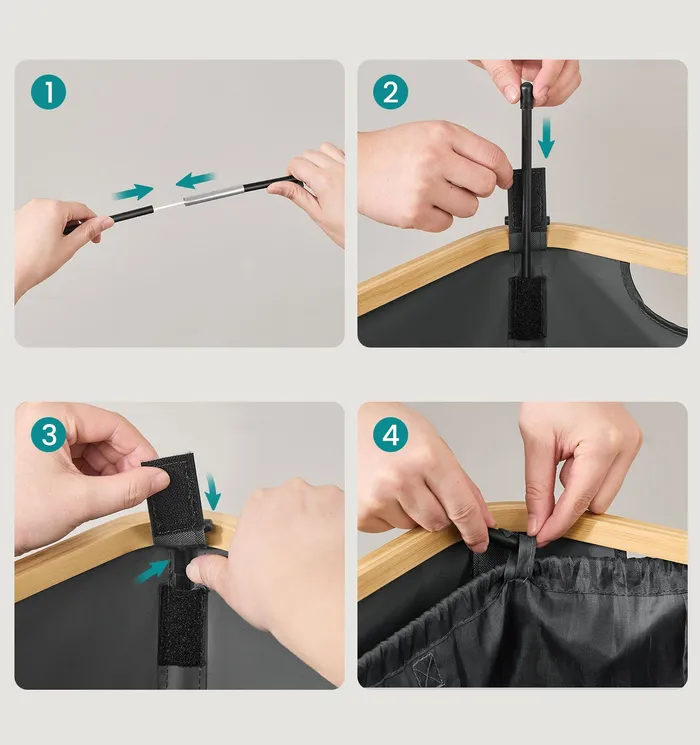 1

2

3

4