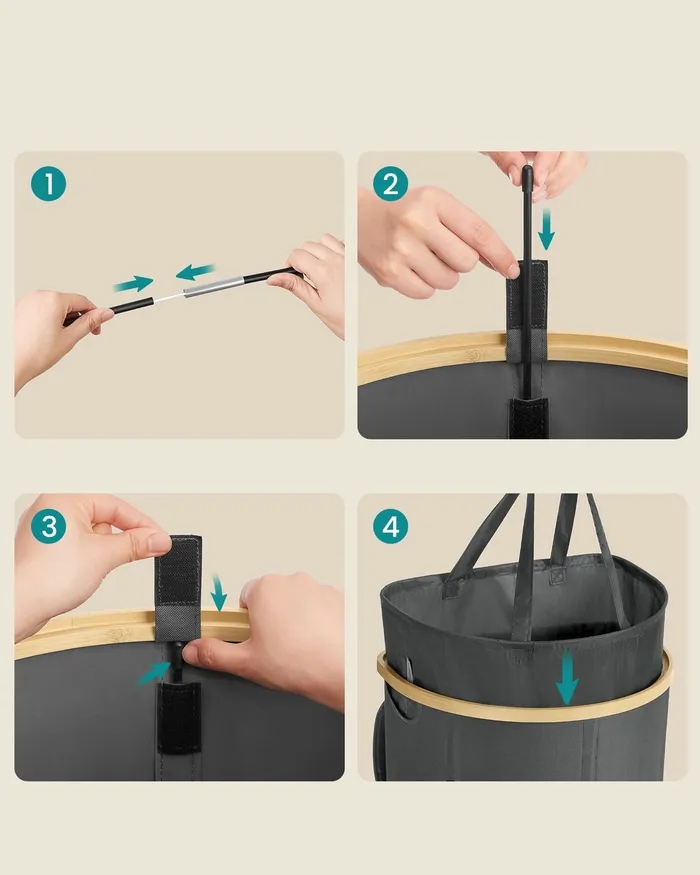 1

2

3

4