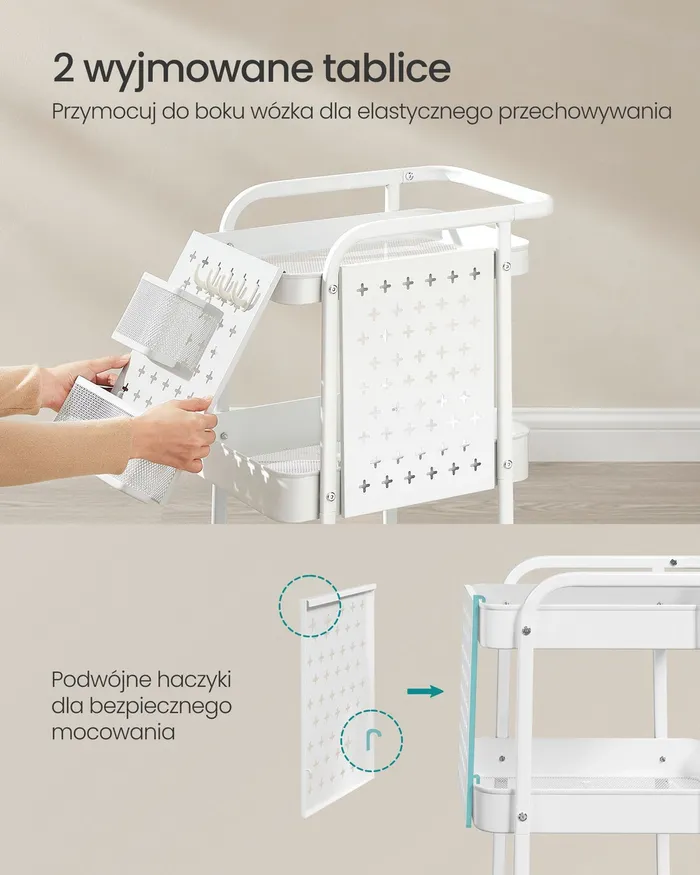 2 wyjmowane tablice

Przymocuj do boku wózka dla elastycznego przechowywania

Podwójne haczyki dla bezpiecznego mocowania